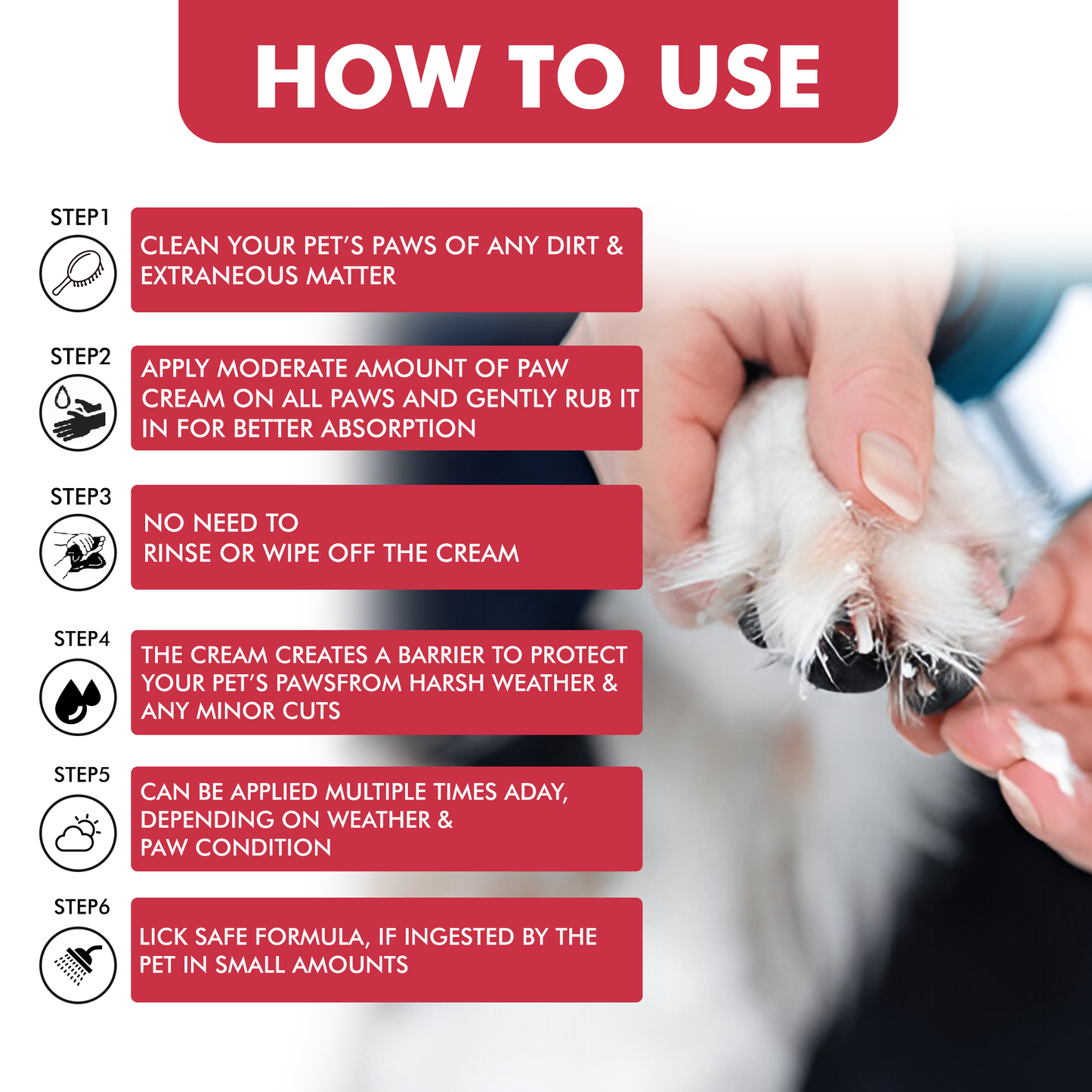 HOW TO USE

STEP1

CLEAN YOUR PET'S PAWS OF ANY DIRT & EXTRANEOUS MATTER

STEP2

APPLY MODERATE AMOUNT OF PAW CREAM ON ALL PAWS AND GENTLY RUB IT IN FOR BETTER ABSORPTION

STEP3

NO NEED TO RINSE OR WIPE OFF THE CREAM

STEP4

THE CREAM CREATES A BARRIER TO PROTECT YOUR PET'S PAWSFROM HARSH WEATHER & ANY MINOR CUTS

STEP5

CAN BE APPLIED MULTIPLE TIMES ADAY, DEPENDING ON WEATHER & PAW CONDITION

STEP6

LICK SAFE FORMULA, IF INGESTED BY THE PET IN SMALL AMOUNTS