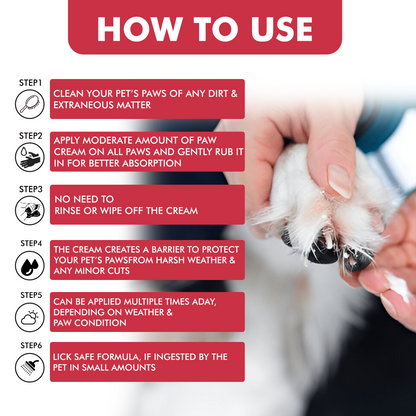 HOW TO USE

STEP1
CLEAN YOUR PET'S PAWS OF ANY DIRT & EXTRANEOUS MATTER

STEP2
APPLY MODERATE AMOUNT OF PAW CREAM ON ALL PAWS AND GENTLY RUB IT IN FOR BETTER ABSORPTION

STEP3
NO NEED TO
RINSE OR WIPE OFF THE CREAM

STEP4
THE CREAM CREATES A BARRIER TO PROTECT YOUR PET'S PAWSFROM HARSH WEATHER & ANY MINOR CUTS

STEP5
CAN BE APPLIED MULTIPLE TIMES ADAY, DEPENDING ON WEATHER &
PAW CONDITION

STEP6
LICK SAFE FORMULA, IF INGESTED BY THE PET IN SMALL AMOUNTS